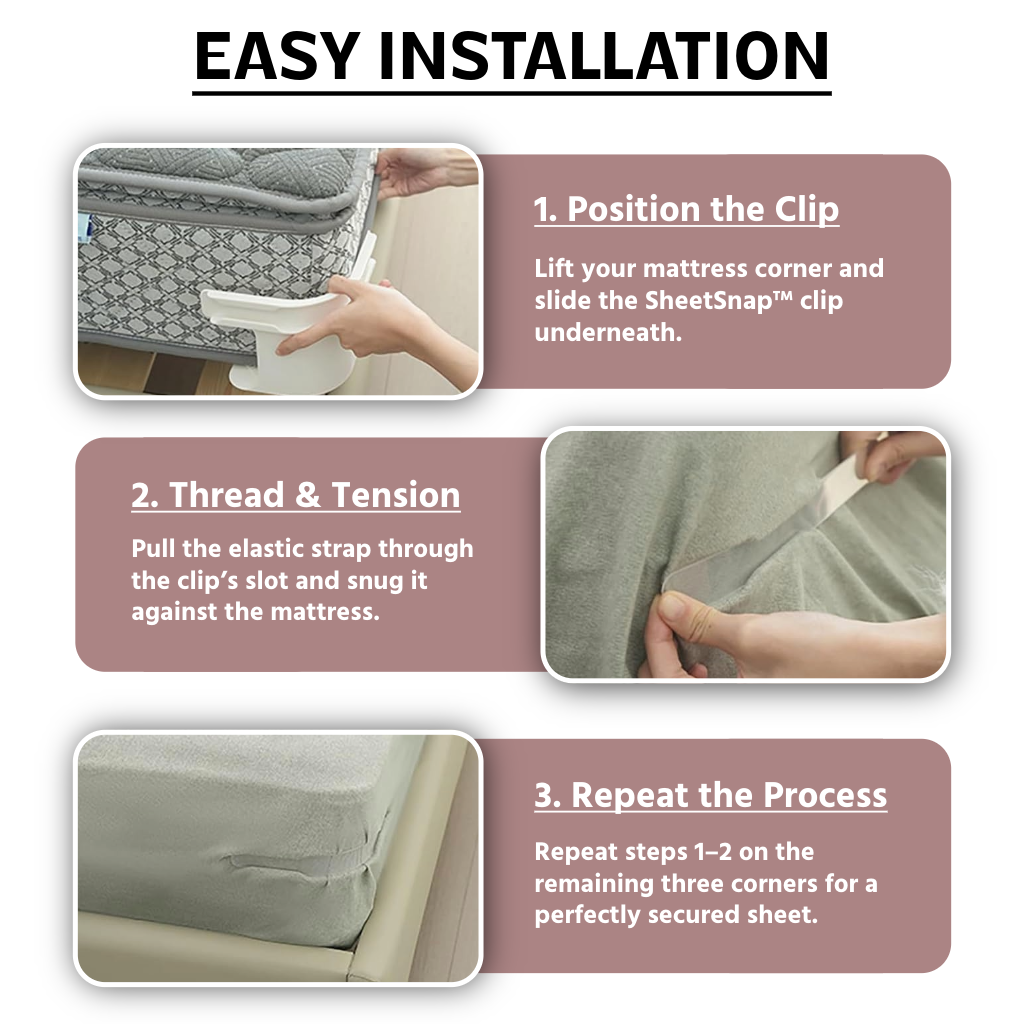 EASY INSTALLATION

1. Position the Clip

Lift your mattress corner and slide the SheetSnap™ clip underneath.

2. Thread & Tension

Pull the elastic strap through the clip's slot and snug it against the mattress.

3. Repeat the Process

Repeat steps 1–2 on the remaining three corners for a perfectly secured sheet.